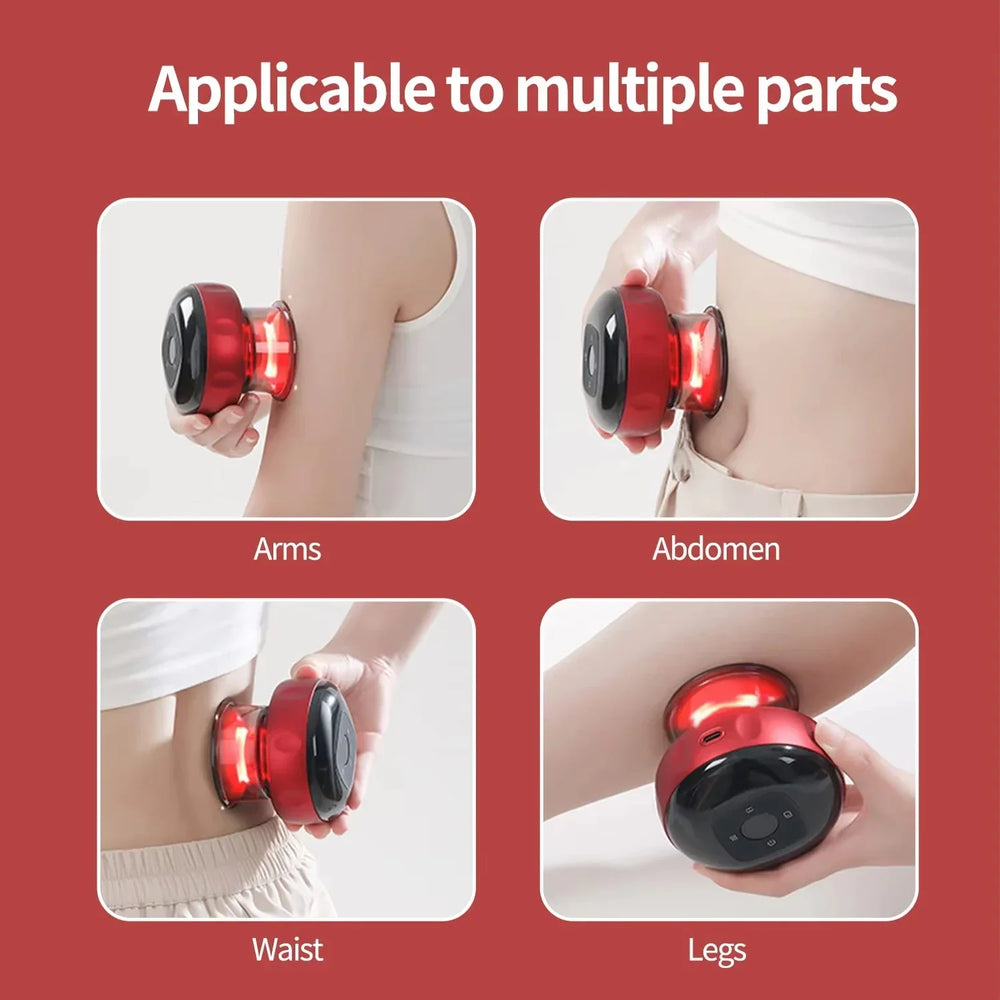 Applicable to multiple parts

Arms

Abdomen

Waist

Legs